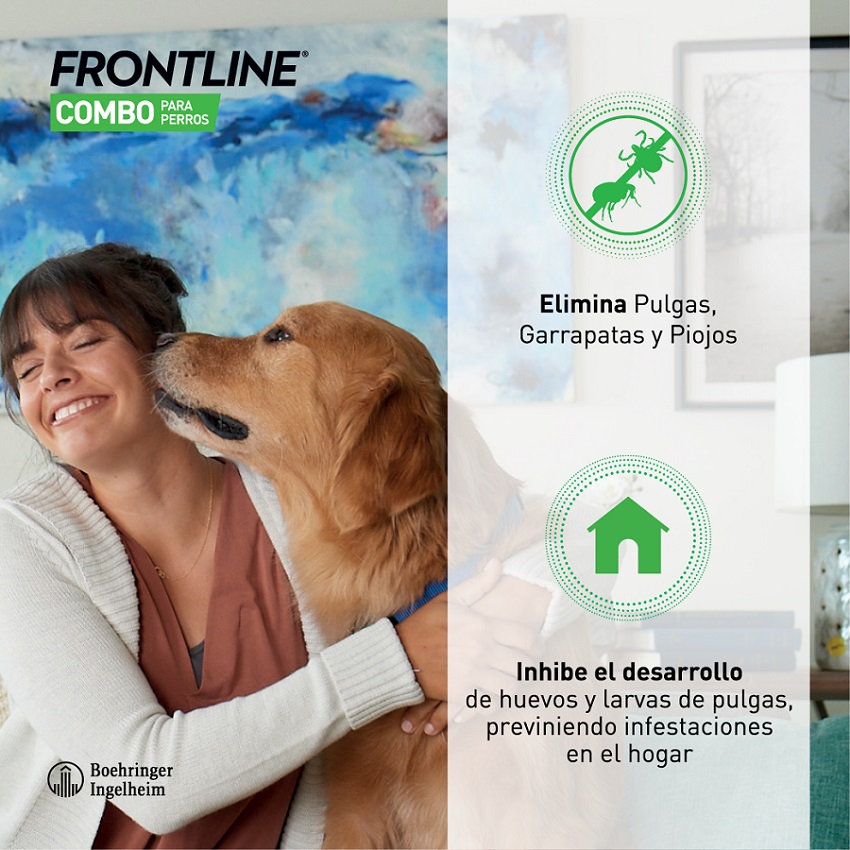 FRONTLINE®
COMBO PARA PERROS

Elimina Pulgas, Garrapatas y Piojos

Inhibe el desarrollo de huevos y larvas de pulgas, previniendo infestaciones en el hogar

Boehringer Ingelheim